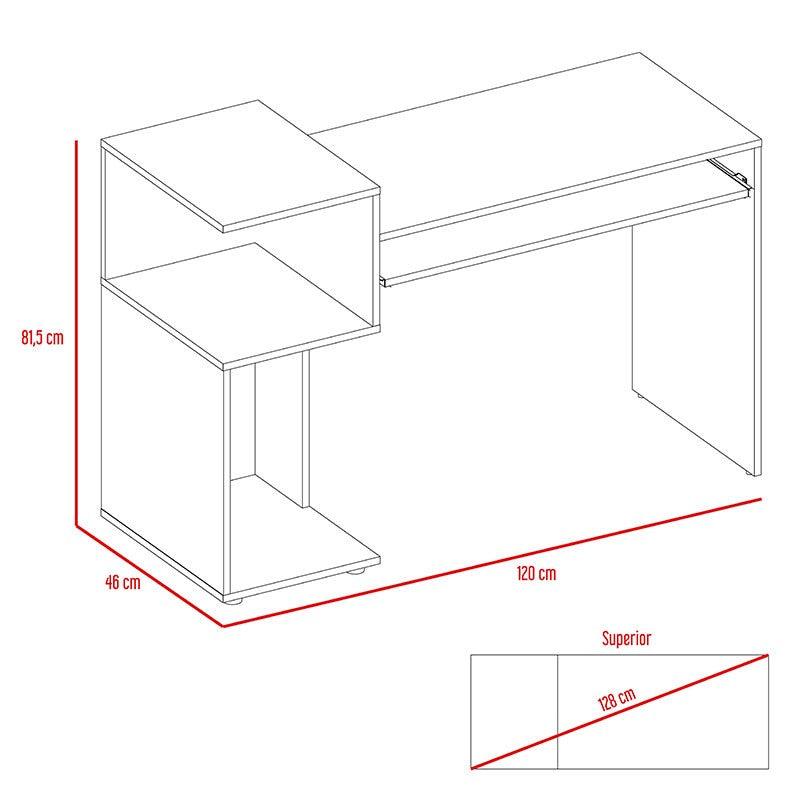 81,5 cm

46 cm

120 cm

Superior

128 cm