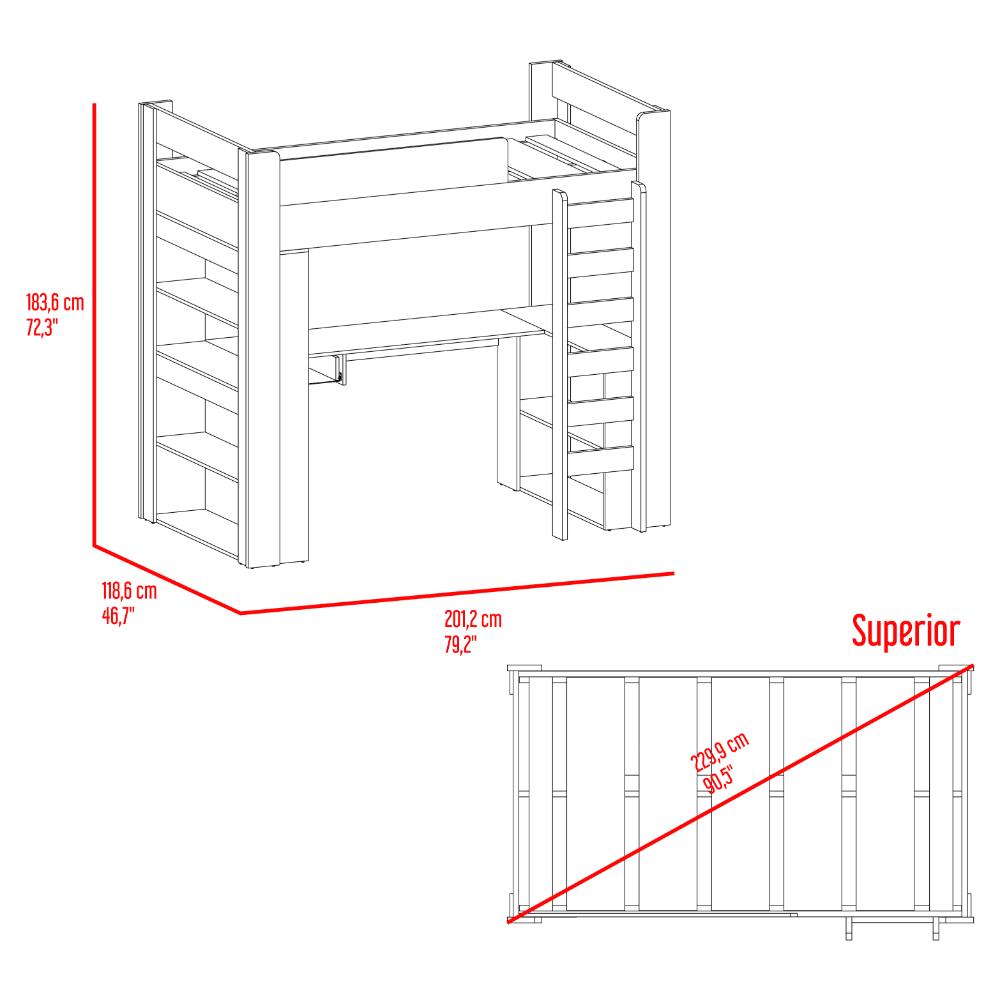 183,6 cm
72,3"

118,6 cm
46,7"

201,2 cm
79,2"

Superior

229,9 cm
90,5"